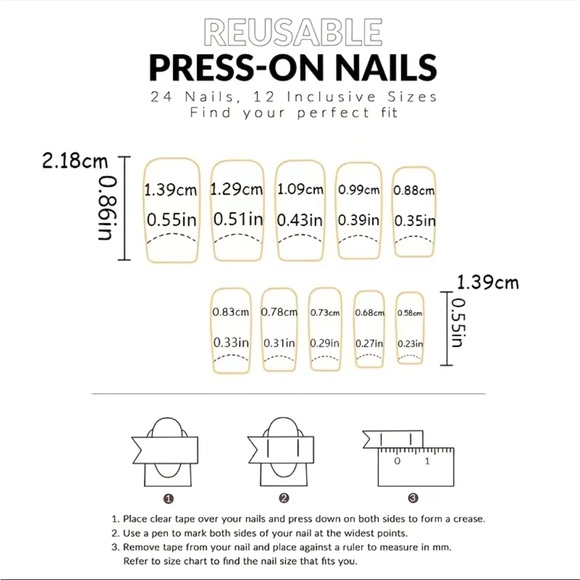 REUSABLE
PRESS-ON NAILS
24 Nails, 12 Inclusive Sizes
Find your perfect fit

2.18cm
0.86in

1.39cm 0.55in
1.29cm 0.51in
1.09cm 0.43in
0.99cm 0.39in
0.88cm 0.35in

1.39cm
0.55in

0.83cm 0.33in
0.78cm 0.31in
0.73cm 0.29in
0.68cm 0.27in
0.58cm 0.23in

0 1

❶
❷
❸

1. Place clear tape over your nails and press down on both sides to form a crease.
2. Use a pen to mark both sides of your nail at the widest points.
3. Remove tape from your nail and place against a ruler to measure in mm. Refer to size chart to find the nail size that fits you.